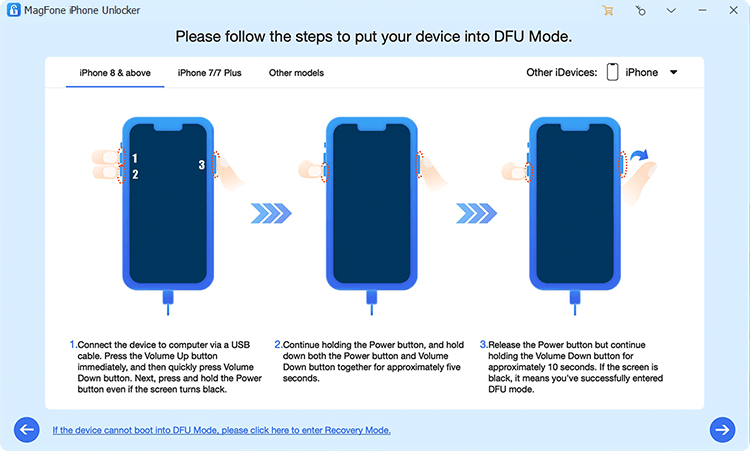 MagFone iPhone Unlocker

Please follow the steps to put your device into DFU Mode.

iPhone 8 & above
iPhone 7/7 Plus
Other models

Other iDevices: iPhone

1
2
3

1.Connect the device to computer via a USB cable. Press the Volume Up button immediately, and then quickly press Volume Down button. Next, press and hold the Power button even if the screen turns black.

2.Continue holding the Power button, and hold down both the Power button and Volume Down button together for approximately five seconds.

3.Release the Power button but continue holding the Volume Down button for approximately 10 seconds. If the screen is black, it means you've successfully entered DFU mode.

If the device cannot boot into DFU Mode, please click here to enter Recovery Mode.